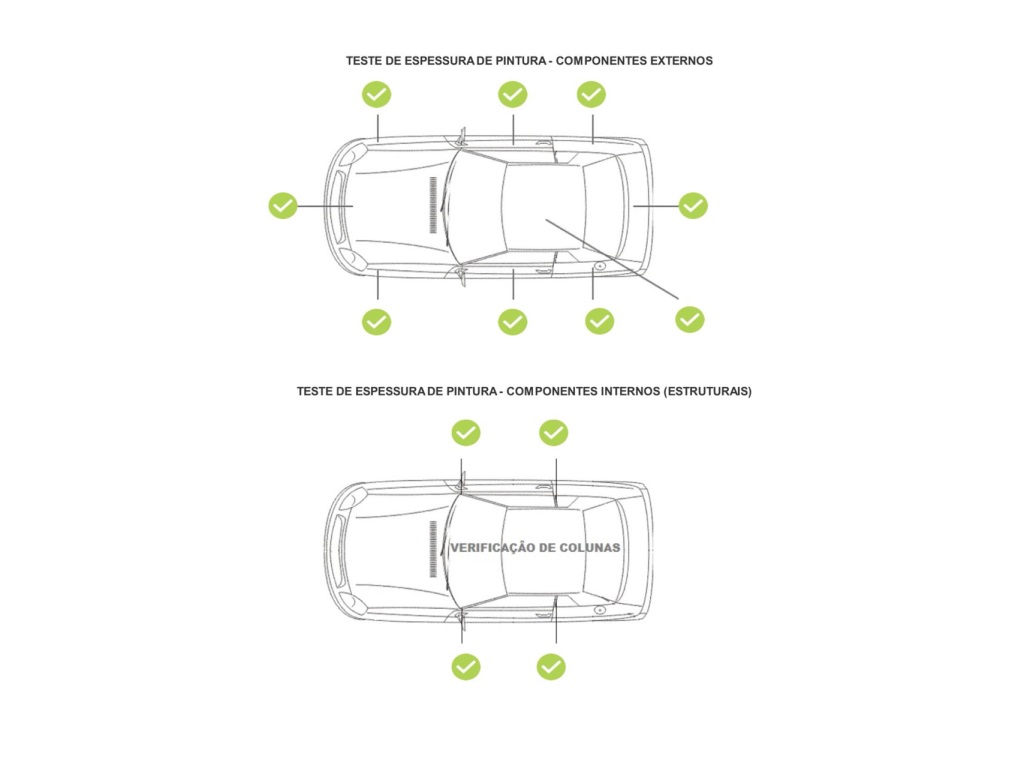 TESTE DE ESPESSURA DE PINTURA - COMPONENTES EXTERNOS

TESTE DE ESPESSURA DE PINTURA - COMPONENTES INTERNOS (ESTRUTURAIS)

VERIFICAÇÃO DE COLUNAS